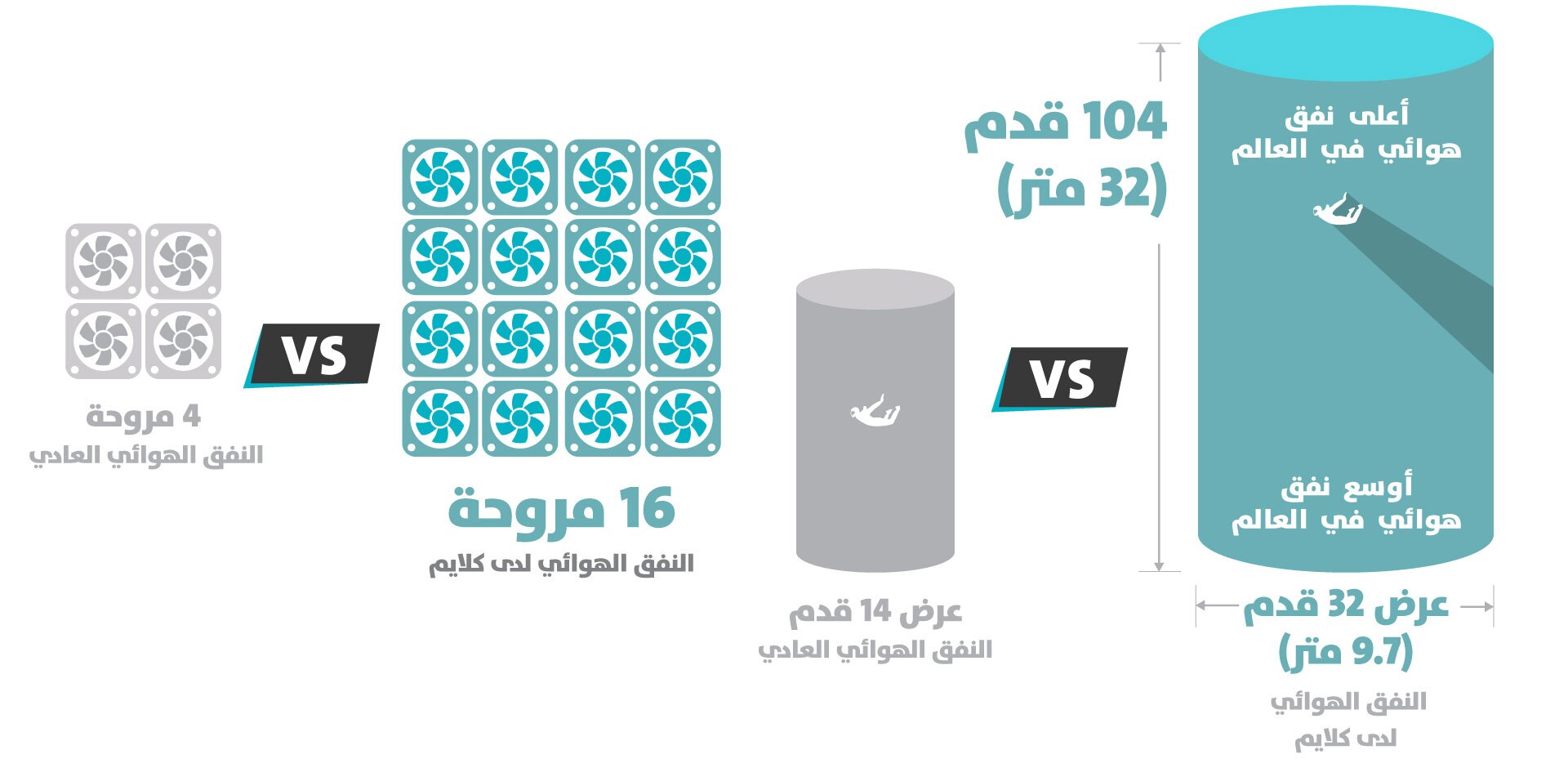 أعلى نفق هوائي في العالم

104 قدم (32 متر)

أوسع نفق هوائي في العالم

عرض 32 قدم (9.7 متر)

النفق الهوائي لدى كلايم

VS

عرض 14 قدم

النفق الهوائي العادي

16 مروحة

النفق الهوائي لدى كلايم

VS

4 مروحة

النفق الهوائي العادي